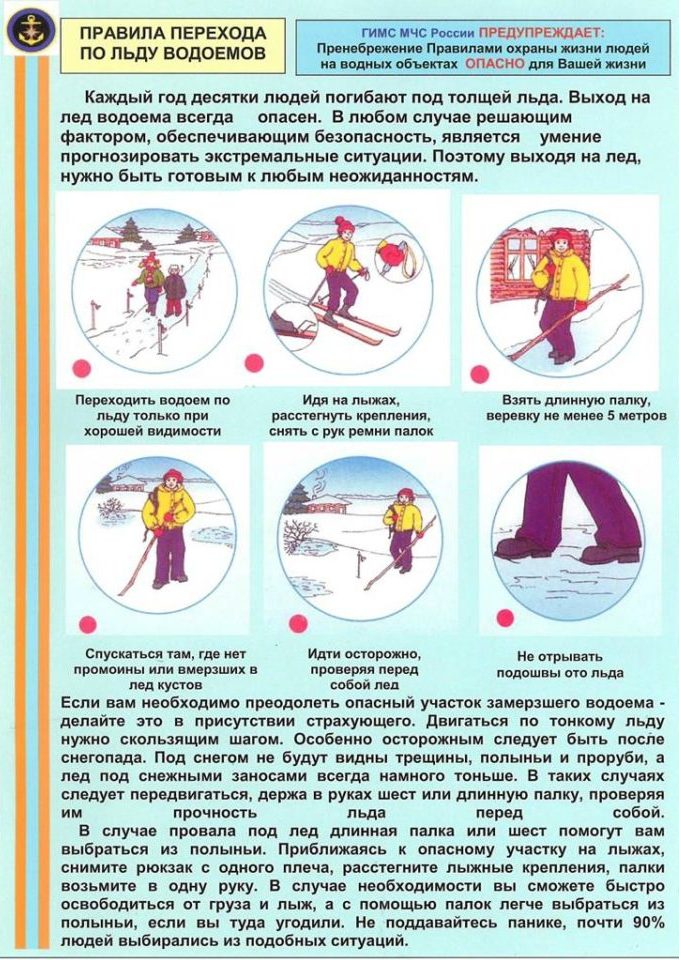 ПРАВИЛА ПЕРЕХОДА ПО ЛЬДУ ВОДОЕМОВ

ГИМС МЧС России ПРЕДУПРЕЖДАЕТ:
Пренебрежение Правилами охраны жизни людей на водных объектах ОПАСНО для Вашей жизни

Каждый год десятки людей погибают под толщей льда. Выход на лед водоема всегда опасен. В любом случае решающим фактором, обеспечивающим безопасность, является умение прогнозировать экстремальные ситуации. Поэтому выходя на лед, нужно быть готовым к любым неожиданностям.

Переходить водоем по льду только при хорошей видимости

Идя на лыжах, расстегнуть крепления, снять с рук ремни палок

Взять длинную палку, веревку не менее 5 метров

Спускаться там, где нет промоины или вмерзших в лед кустов

Идти осторожно, проверяя перед собой лед

Не отрывать подошвы ото льда

Если вам необходимо преодолеть опасный участок замерзшего водоема - делайте это в присутствии страхующего. Двигаться по тонкому льду нужно скользящим шагом. Особенно осторожным следует быть после снегопада. Под снегом не будут видны трещины, полыньи и проруби, а лед под снежными заносами всегда намного тоньше. В таких случаях следует передвигаться, держа в руках шест или длинную палку, проверяя им прочность льда перед собой.

В случае провала под лед длинная палка или шест помогут вам выбраться из полыньи. Приближаясь к опасному участку на лыжах, снимите рюкзак с одного плеча, расстегните лыжные крепления, палки возьмите в одну руку. В случае необходимости вы сможете быстро освободиться от груза и лыж, а с помощью палок легче выбраться из полыньи, если вы туда угодили. Не поддавайтесь панике, почти 90% людей выбирались из подобных ситуаций.